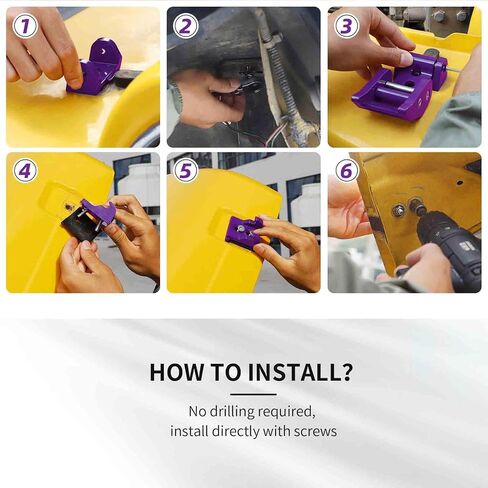 1
2
3
4
5
6

HOW TO INSTALL?

No drilling required, install directly with screws