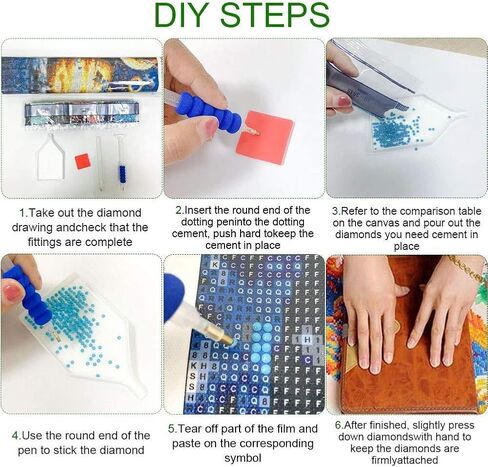 DIY STEPS

1.Take out the diamond drawing andcheck that the fittings are complete

2.Insert the round end of the dotting peninto the dotting cement, push hard tokeep the cement in place

3.Refer to the comparison table on the canvas and pour out the diamonds you need cement in place

4.Use the round end of the pen to stick the diamond

5.Tear off part of the film and paste on the corresponding symbol

6.After finished, slightly press down diamondswith hand to keep the diamonds are firmlyattached