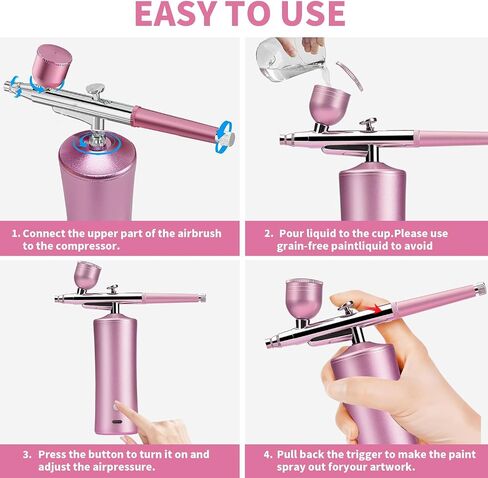 EASY TO USE

1. Connect the upper part of the airbrush to the compressor.

2. Pour liquid to the cup.Please use grain-free paintliquid to avoid

3. Press the button to turn it on and adjust the airpressure.

4. Pull back the trigger to make the paint spray out foryour artwork.