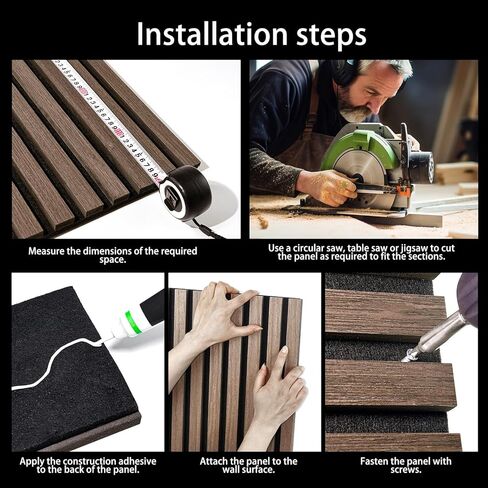 Installation steps

Measure the dimensions of the required space.

Use a circular saw, table saw or jigsaw to cut the panel as required to fit the sections.

Apply the construction adhesive to the back of the panel.

Attach the panel to the wall surface.

Fasten the panel with screws.