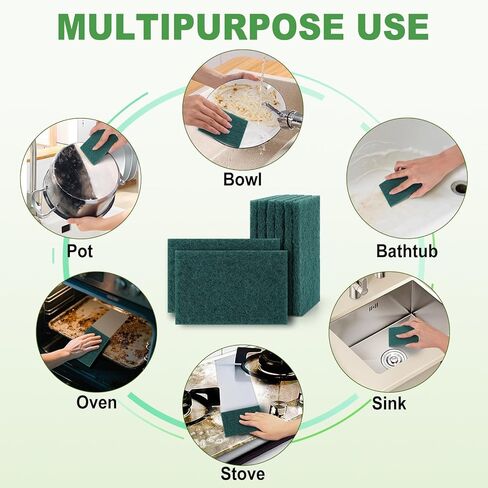 MULTIPURPOSE USE

Bowl

Pot

Bathtub

Oven

Sink

Stove