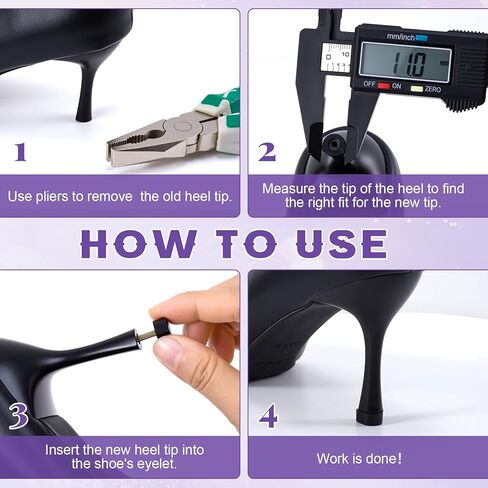 1

Use pliers to remove the old heel tip.

mm/inch

0 10

11.0

OFF ON ZERO

2

Measure the tip of the heel to find the right fit for the new tip.

HOW TO USE

3

Insert the new heel tip into the shoe's eyelet.

4

Work is done!