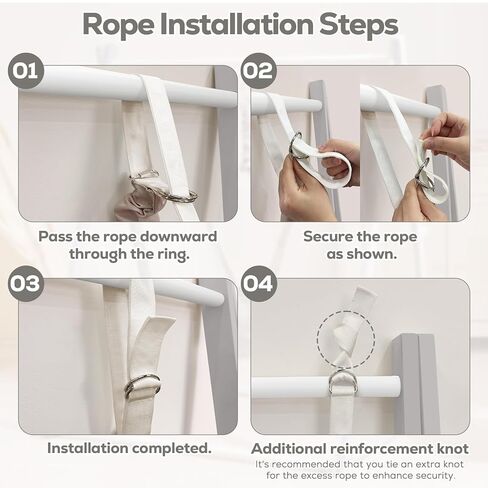 Rope Installation Steps

01

Pass the rope downward through the ring.

02

Secure the rope as shown.

03

Installation completed.

04

Additional reinforcement knot

It's recommended that you tie an extra knot for the excess rope to enhance security.