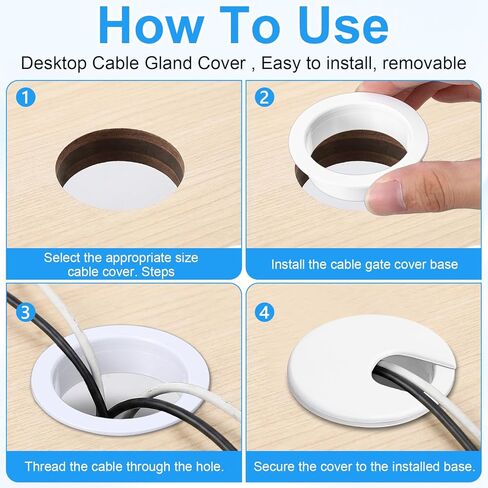 How To Use

Desktop Cable Gland Cover , Easy to install, removable

1

Select the appropriate size cable cover. Steps

2

Install the cable gate cover base

3

Thread the cable through the hole.

4

Secure the cover to the installed base.