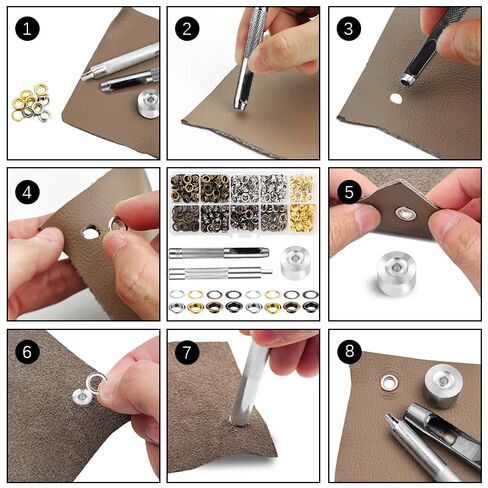 1

2

3

4

5

6

7

8