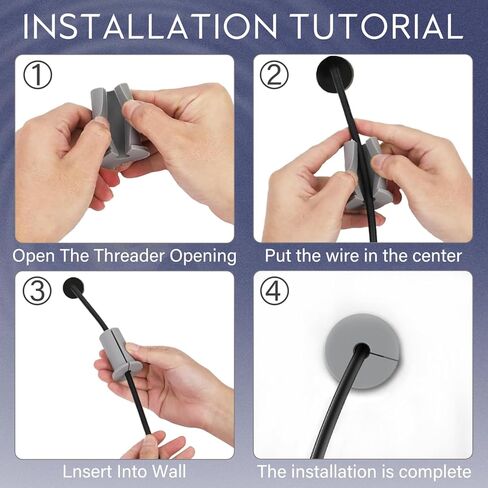 INSTALLATION TUTORIAL

①

Open The Threader Opening

②

Put the wire in the center

③

Lnsert Into Wall

④

The installation is complete