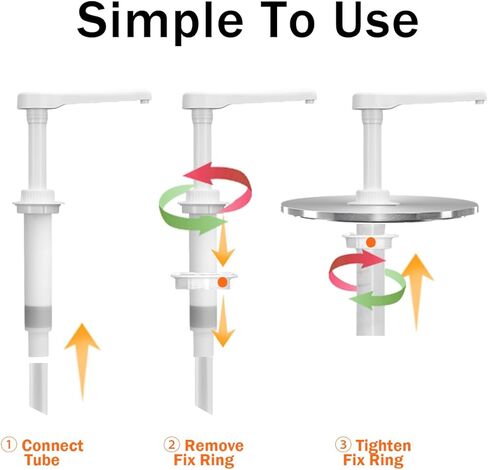 Simple To Use

① Connect Tube

② Remove Fix Ring

③ Tighten Fix Ring