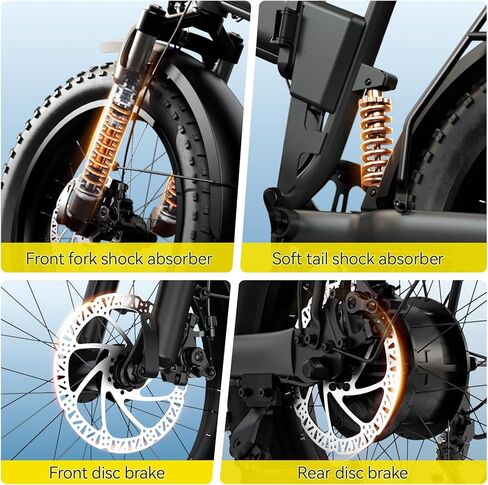 Front fork shock absorber

Soft tail shock absorber

Front disc brake

Rear disc brake