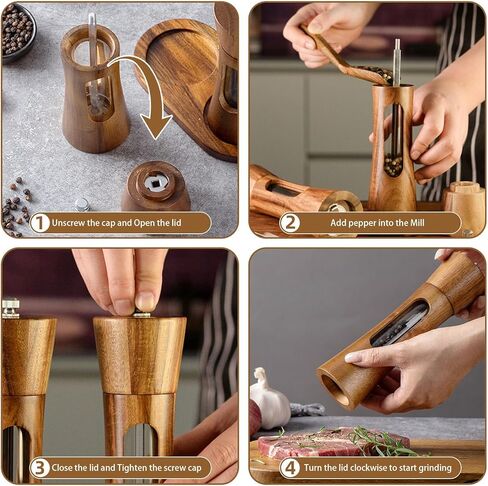 1 Unscrew the cap and Open the lid

2 Add pepper into the Mill

3 Close the lid and Tighten the screw cap

4 Turn the lid clockwise to start grinding