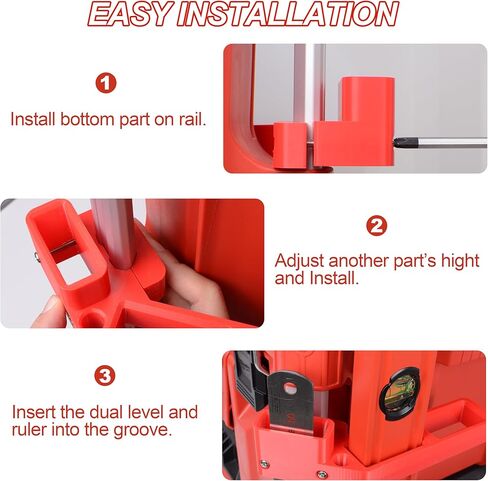 EASY INSTALLATION

1

Install bottom part on rail.

2

Adjust another part's hight and Install.

3

Insert the dual level and ruler into the groove.