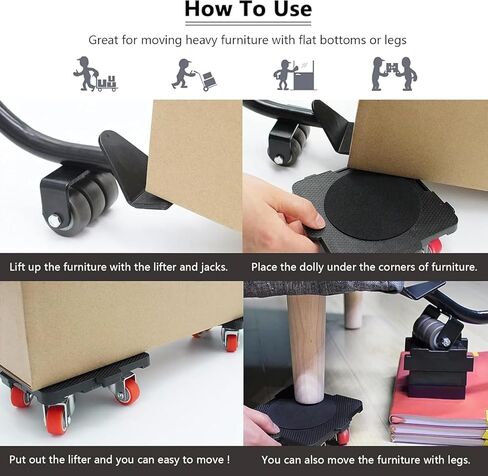 How To Use

Great for moving heavy furniture with flat bottoms or legs

Lift up the furniture with the lifter and jacks.

Place the dolly under the corners of furniture.

Put out the lifter and you can easy to move !

You can also move the furniture with legs.