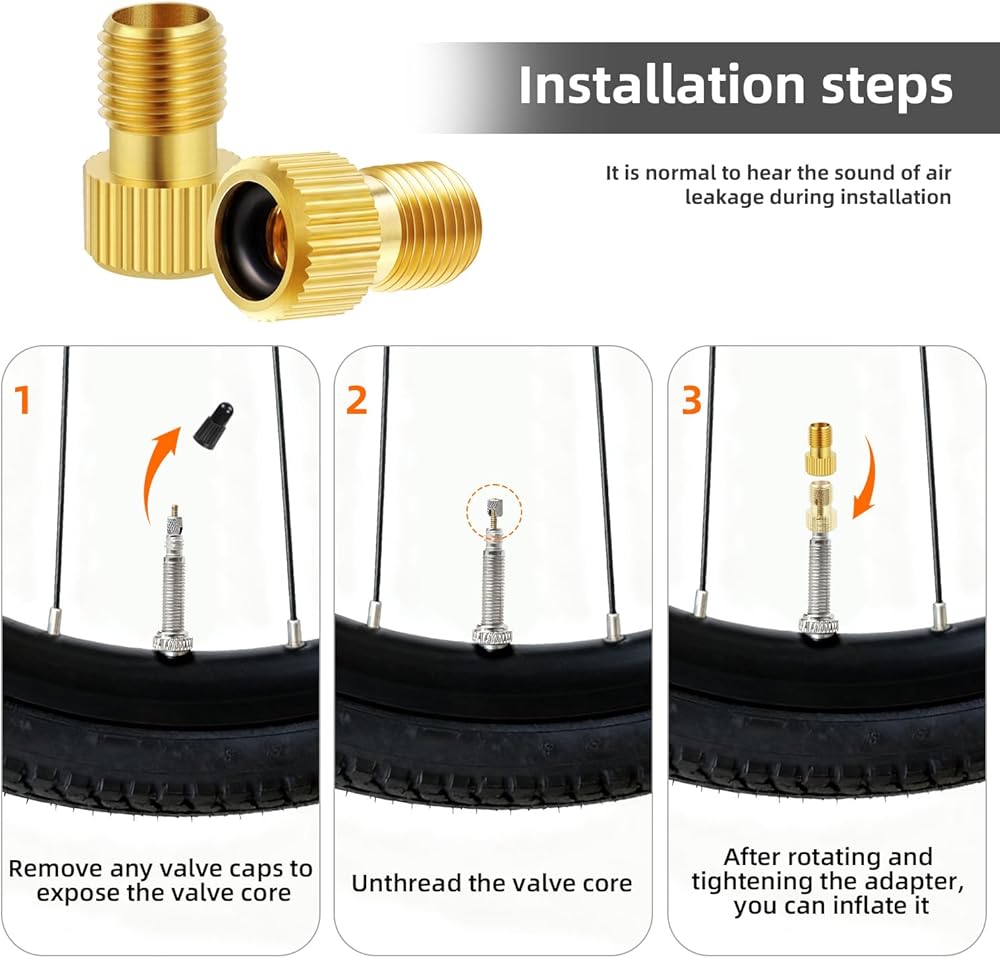 Installation steps

It is normal to hear the sound of air leakage during installation

1

Remove any valve caps to expose the valve core

2

Unthread the valve core

3

After rotating and tightening the adapter, you can inflate it