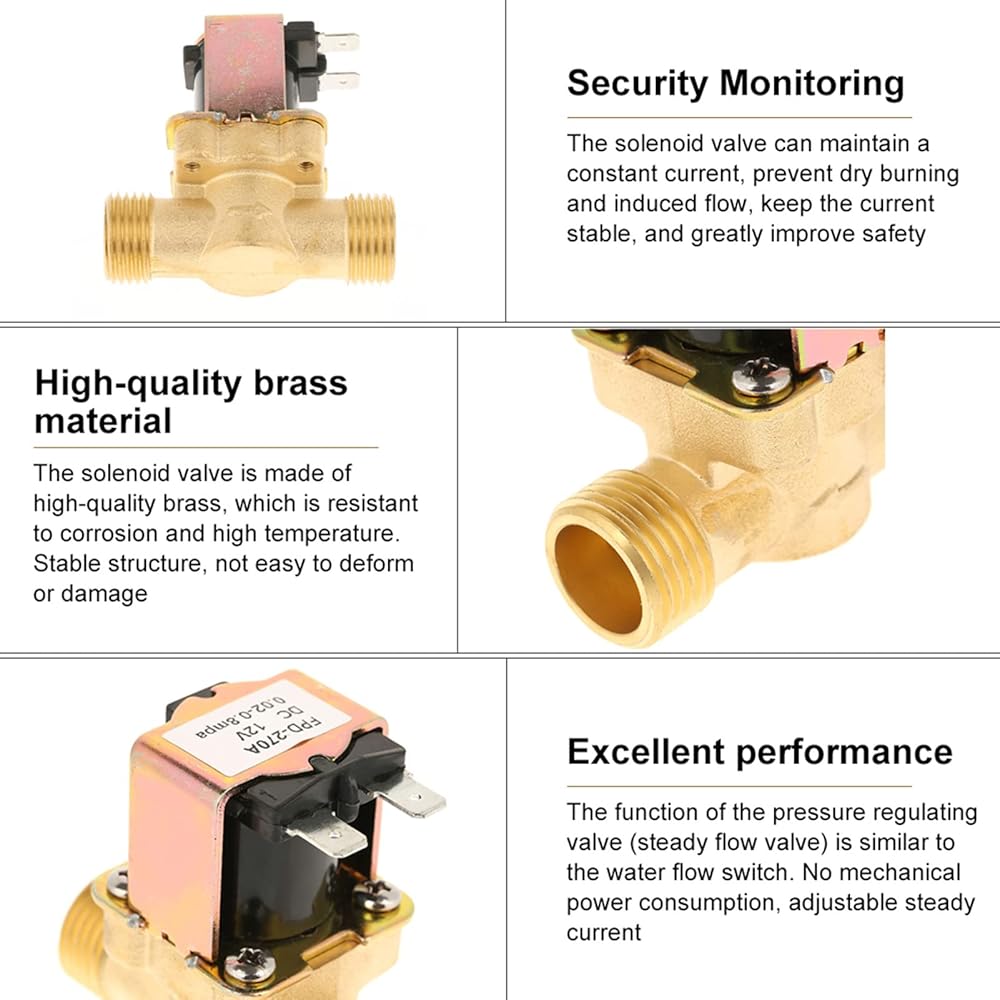 Security Monitoring

The solenoid valve can maintain a constant current, prevent dry burning and induced flow, keep the current stable, and greatly improve safety

High-quality brass material

The solenoid valve is made of high-quality brass, which is resistant to corrosion and high temperature. Stable structure, not easy to deform or damage

FPD-270A
DC 12V
0.02-0.8mpa

Excellent performance

The function of the pressure regulating valve (steady flow valve) is similar to the water flow switch. No mechanical power consumption, adjustable steady current