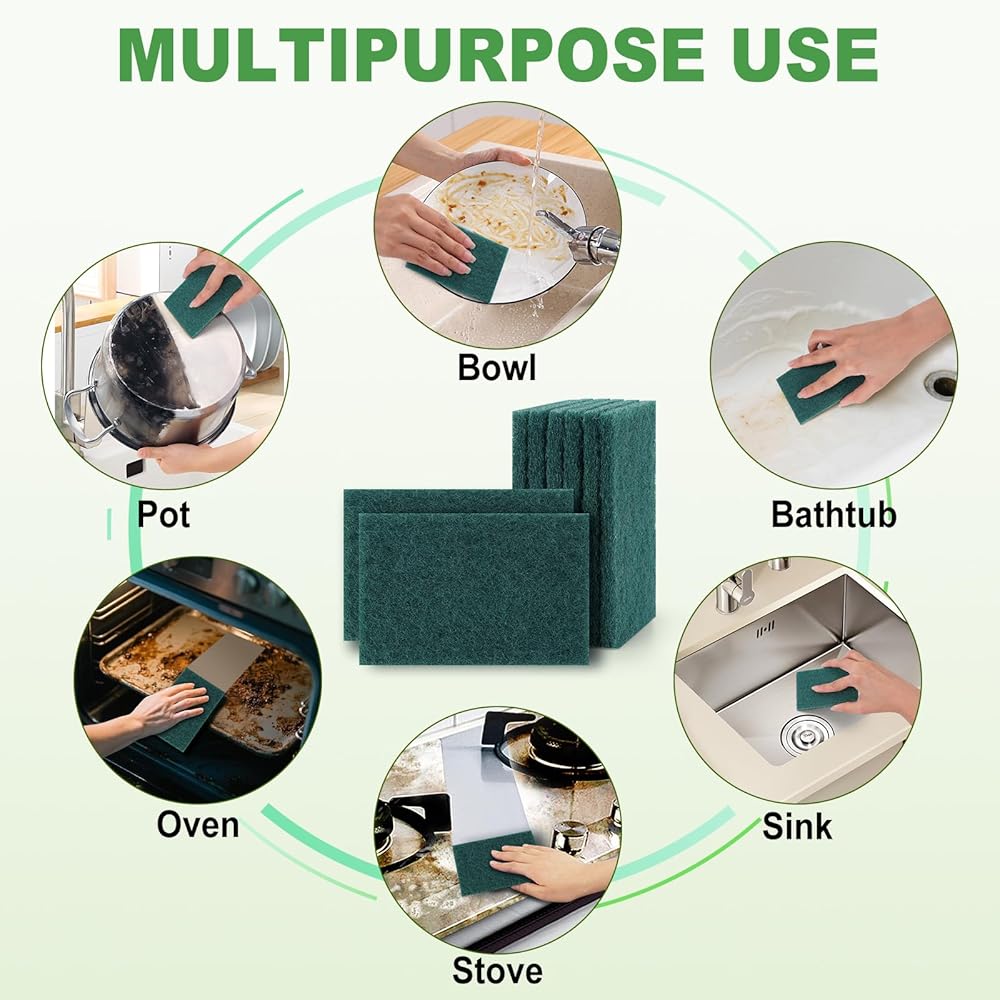 MULTIPURPOSE USE

Bowl

Pot

Bathtub

Oven

Sink

Stove