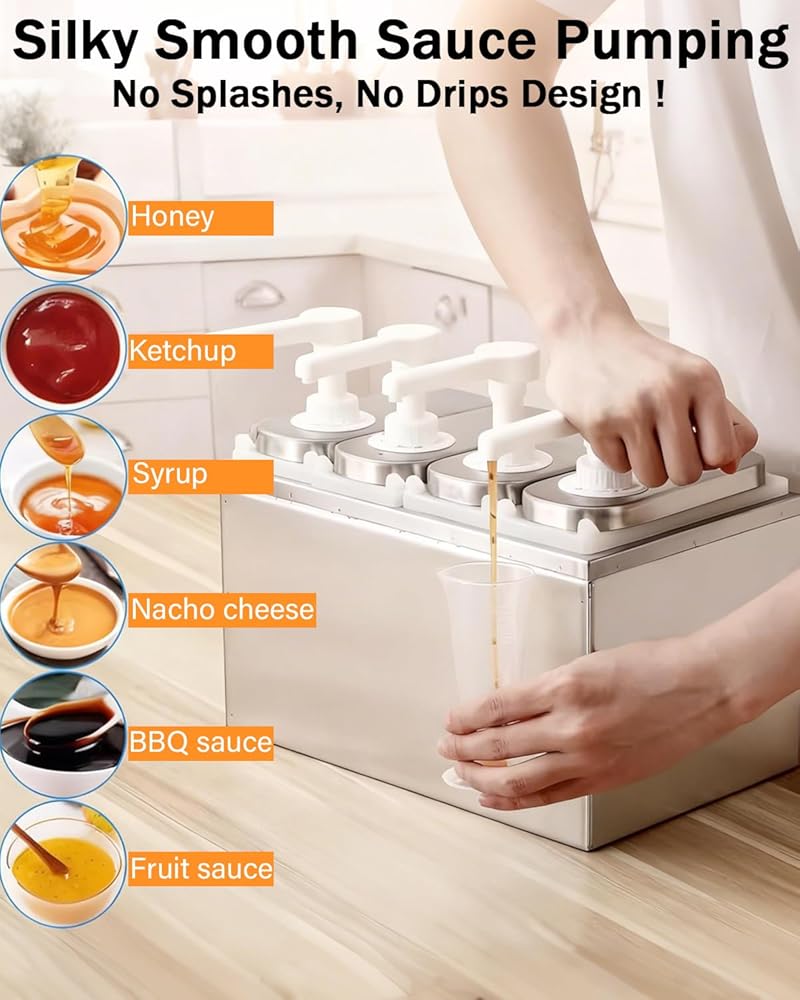 Silky Smooth Sauce Pumping
No Splashes, No Drips Design !

Honey

Ketchup

Syrup

Nacho cheese

BBQ sauce

Fruit sauce