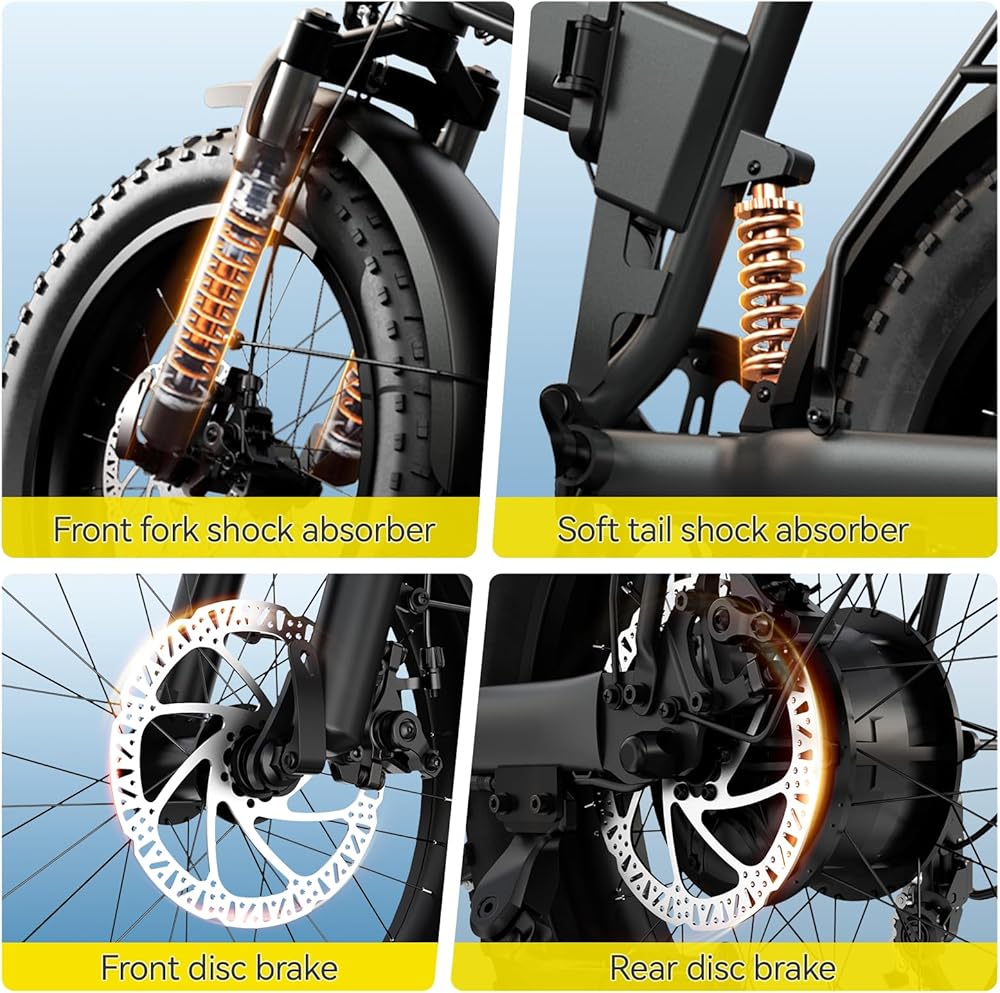 Front fork shock absorber

Soft tail shock absorber

Front disc brake

Rear disc brake