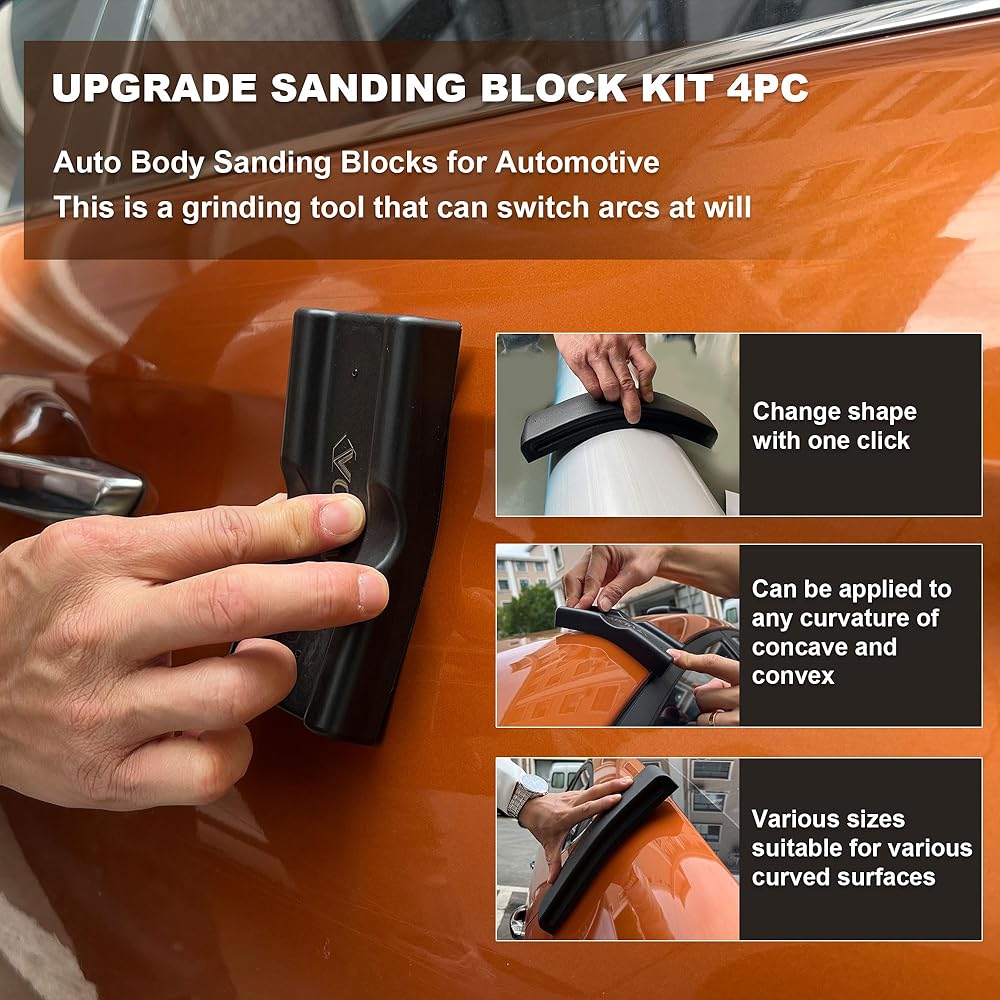 UPGRADE SANDING BLOCK KIT 4PC

Auto Body Sanding Blocks for Automotive
This is a grinding tool that can switch arcs at will

Change shape with one click

Can be applied to any curvature of concave and convex

Various sizes suitable for various curved surfaces