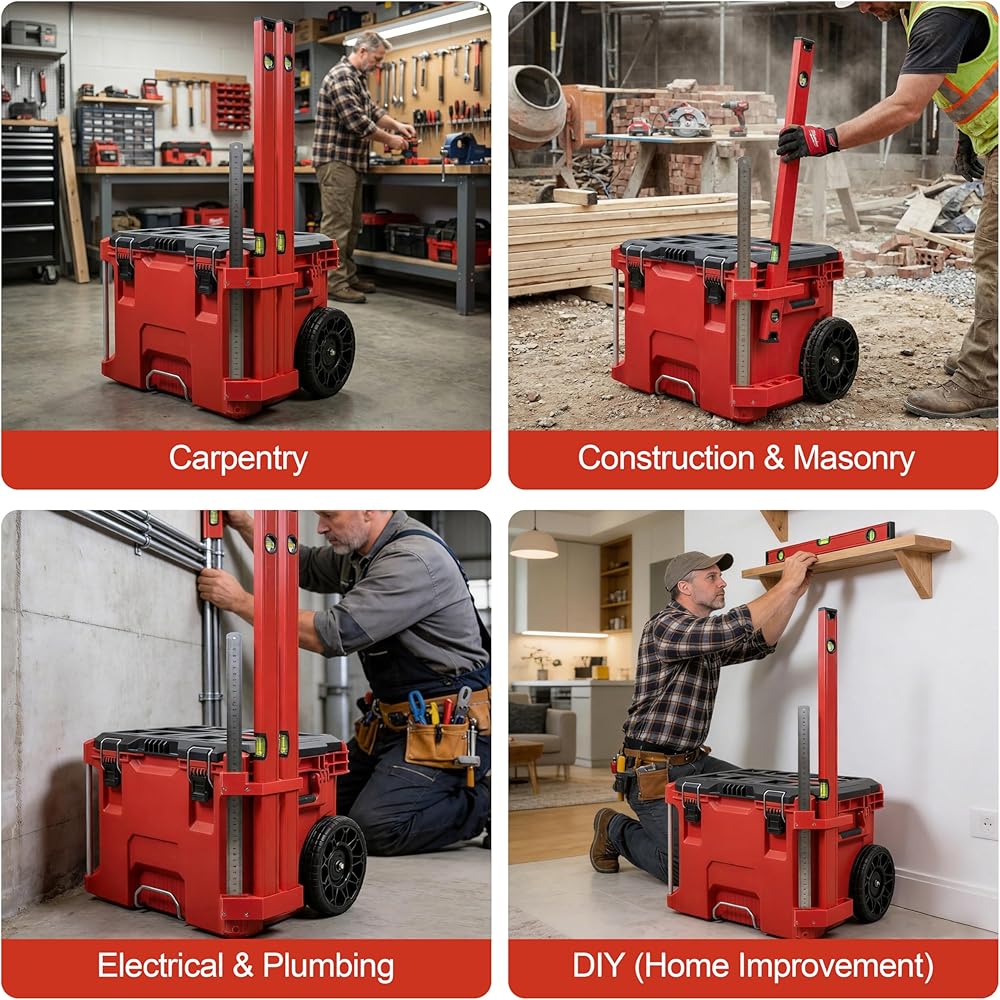 Carpentry

Construction & Masonry

Electrical & Plumbing

DIY (Home Improvement)