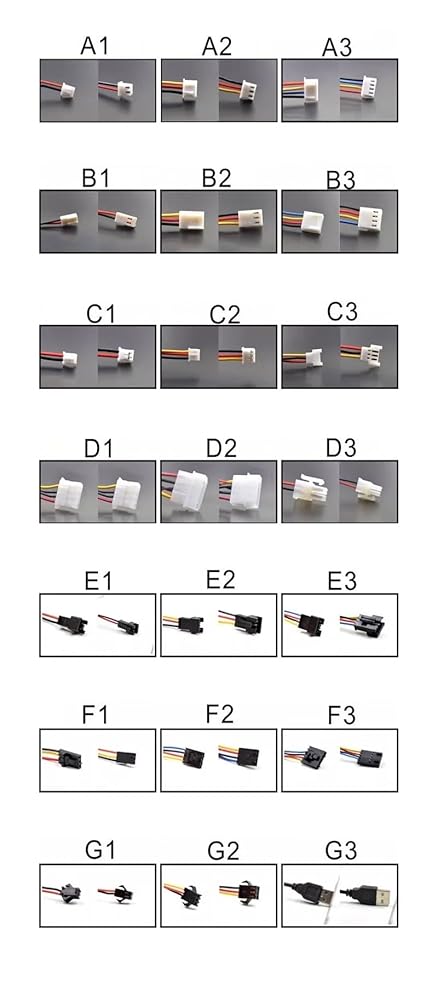 A1 A2 A3

B1 B2 B3

C1 C2 C3

D1 D2 D3

E1 E2 E3

F1 F2 F3

G1 G2 G3