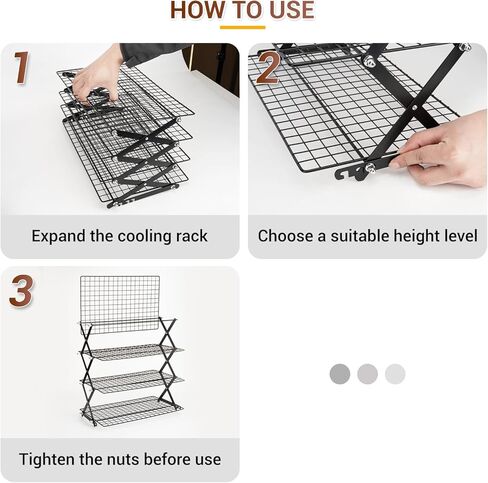 HOW TO USE

1

Expand the cooling rack

2

Choose a suitable height level

3

Tighten the nuts before use