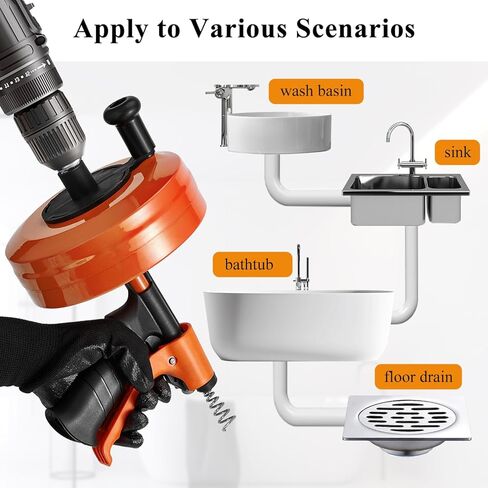 Apply to Various Scenarios

wash basin

sink

bathtub

floor drain