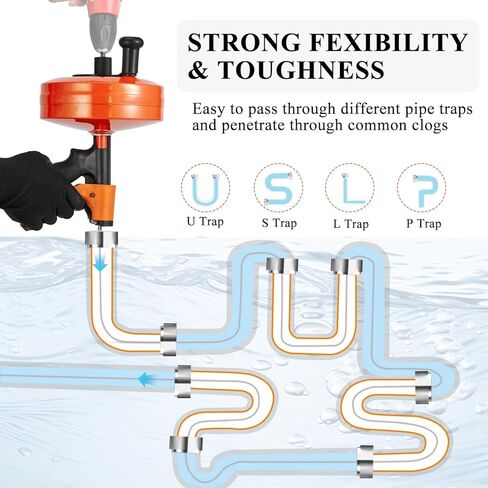 STRONG FEXIBILITY & TOUGHNESS

Easy to pass through different pipe traps and penetrate through common clogs

U Trap

S Trap

L Trap

P Trap