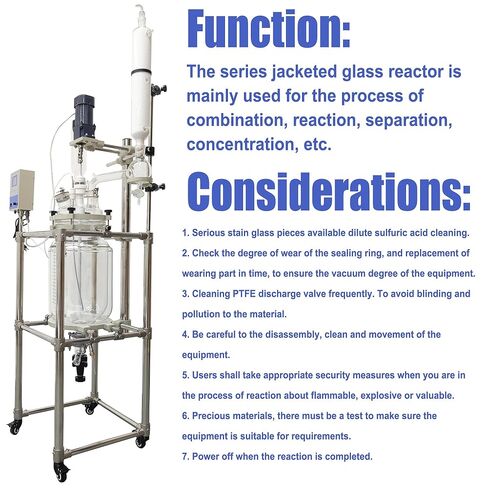 Function:

The series jacketed glass reactor is mainly used for the process of combination, reaction, separation, concentration, etc.

Considerations:

1. Serious stain glass pieces available dilute sulfuric acid cleaning.

2. Check the degree of wear of the sealing ring, and replacement of wearing part in time, to ensure the vacuum degree of the equipment.

3. Cleaning PTFE discharge valve frequently. To avoid blinding and pollution to the material.

4. Be careful to the disassembly, clean and movement of the equipment.

5. Users shall take appropriate security measures when you are in the process of reaction about flammable, explosive or valuable.

6. Precious materials, there must be a test to make sure the equipment is suitable for requirements.

7. Power off when the reaction is completed.