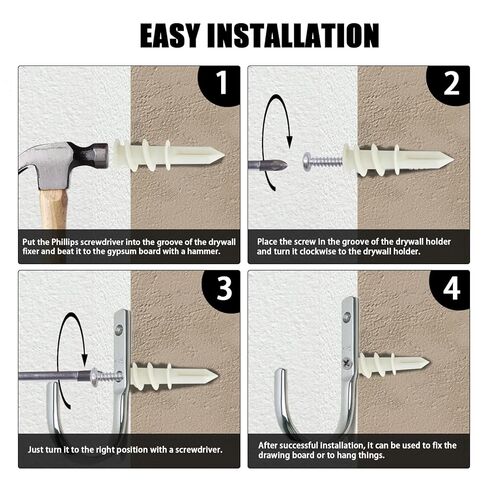 EASY INSTALLATION

1

Put the Phillips screwdriver into the groove of the drywall fixer and beat it to the gypsum board with a hammer.

2

Place the screw in the groove of the drywall holder and turn it clockwise to the drywall holder.

3

Just turn it to the right position with a screwdriver.

4

After successful installation, it can be used to fix the drawing board or to hang things.