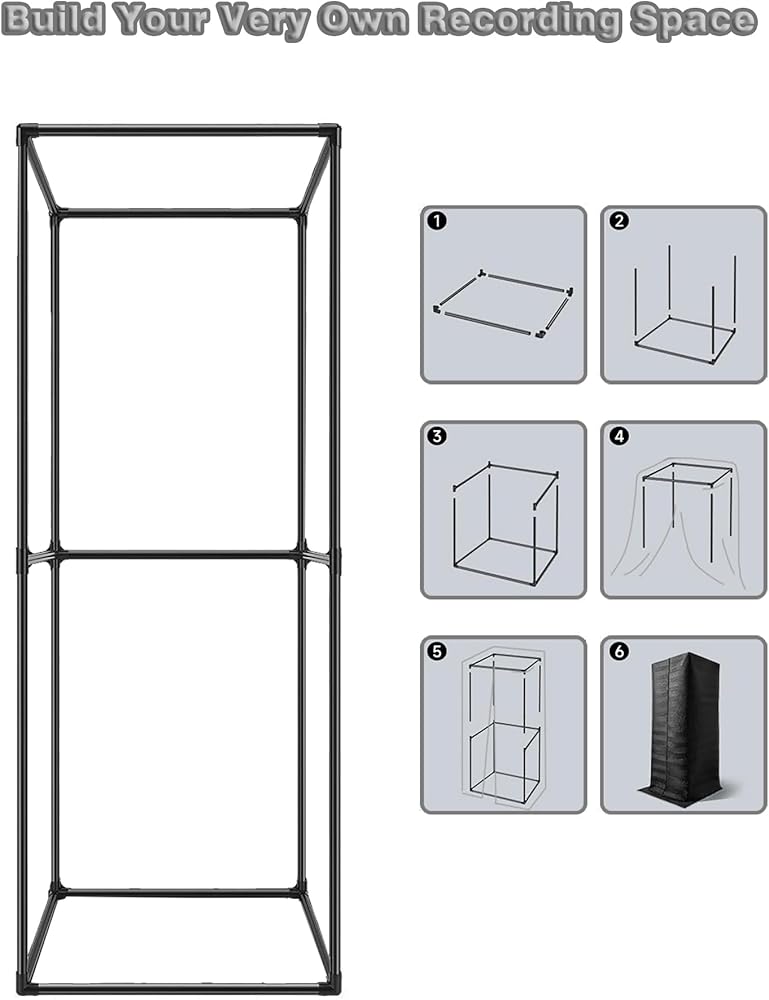 Build Your Very Own Recording Space

1

2

3

4

5

6