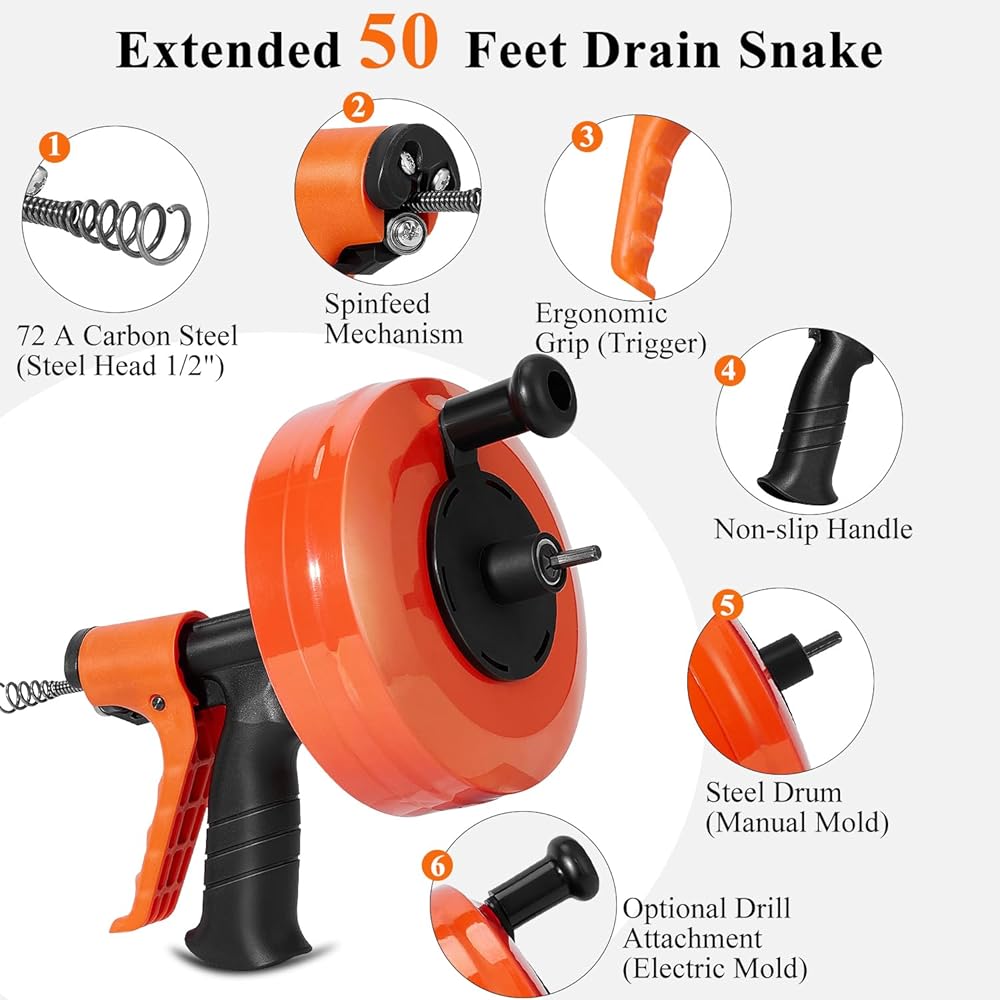 Extended 50 Feet Drain Snake

1
72 A Carbon Steel (Steel Head 1/2")

2
Spinfeed Mechanism

3
Ergonomic Grip (Trigger)

4
Non-slip Handle

5
Steel Drum (Manual Mold)

6
Optional Drill Attachment (Electric Mold)