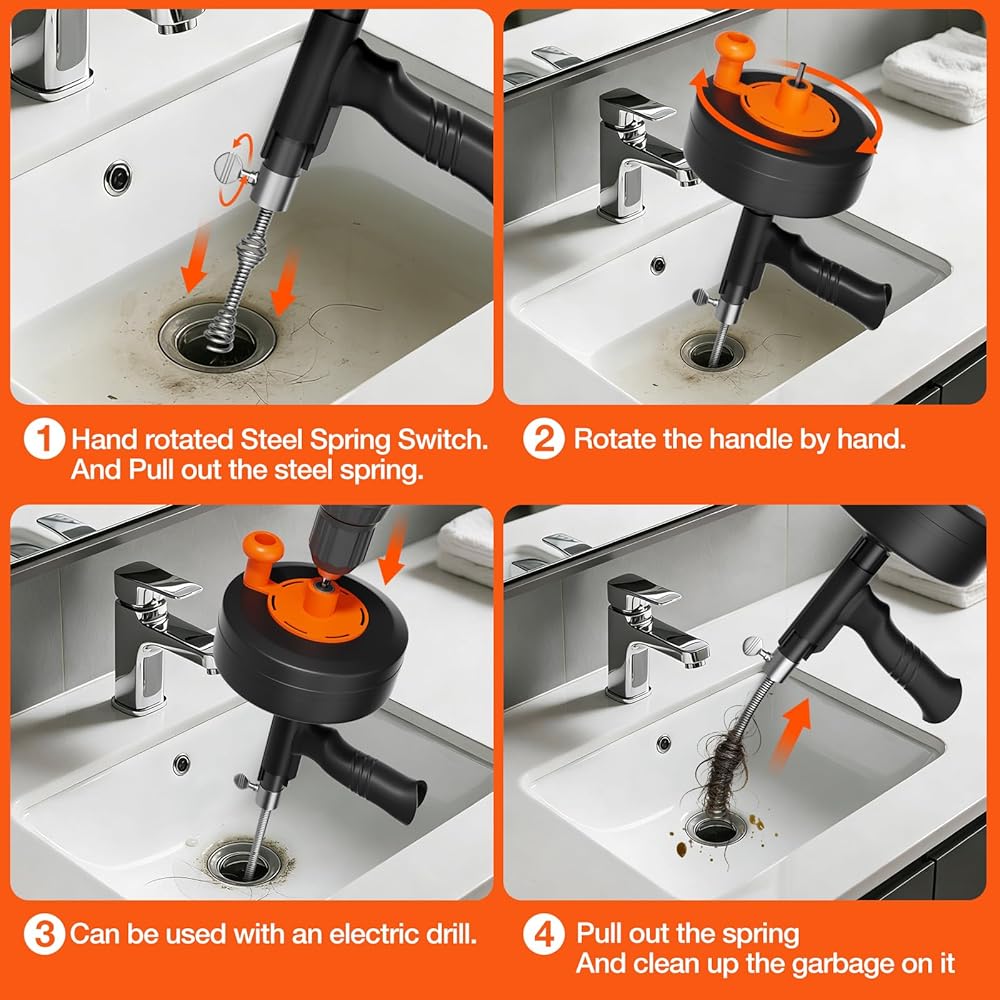 1 Hand rotated Steel Spring Switch. And Pull out the steel spring.

2 Rotate the handle by hand.

3 Can be used with an electric drill.

4 Pull out the spring And clean up the garbage on it