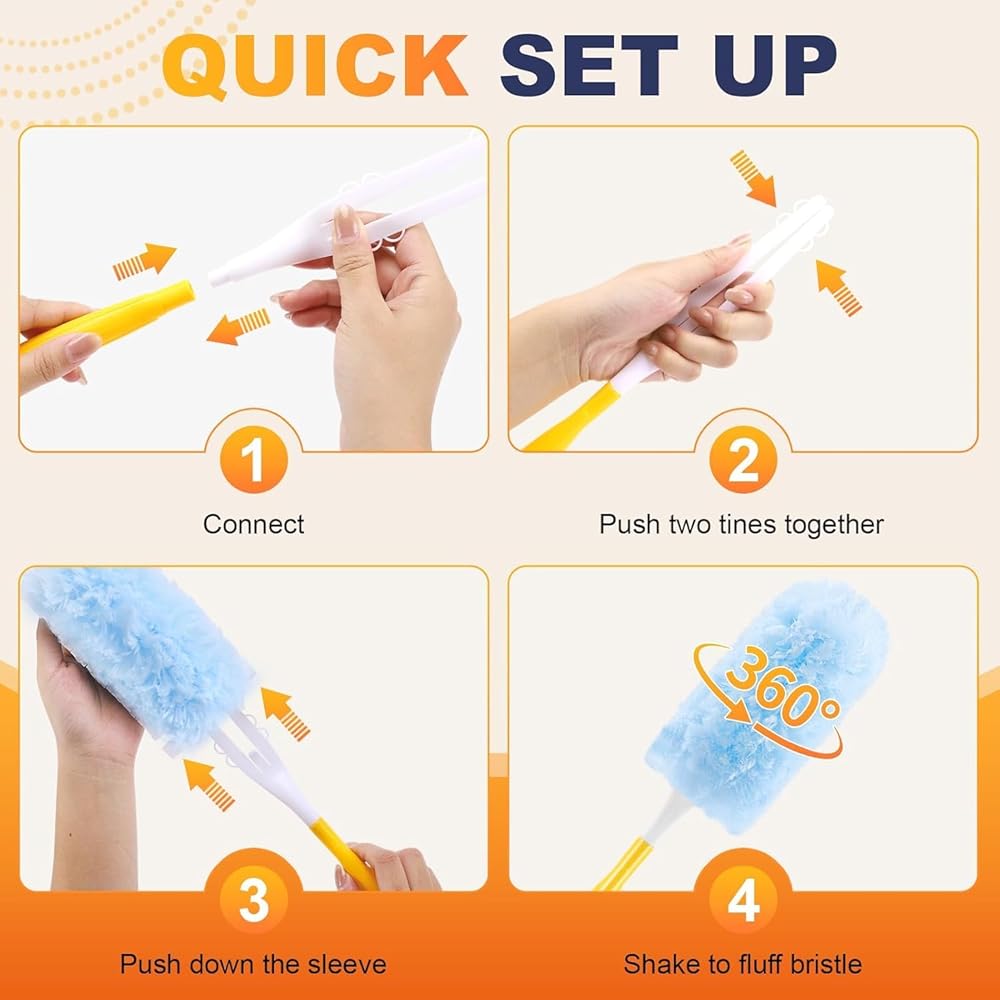 QUICK SET UP

1

Connect

2

Push two tines together

3

Push down the sleeve

360°

4

Shake to fluff bristle