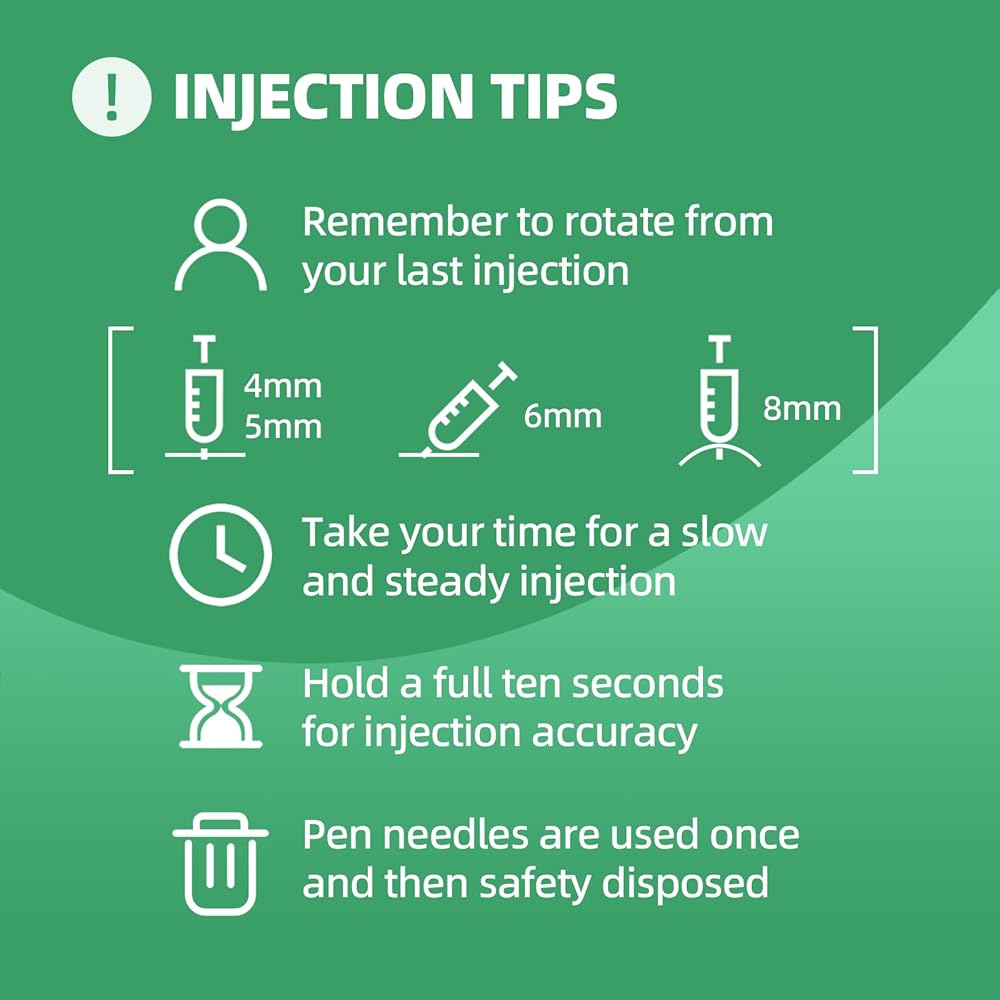 ! INJECTION TIPS

Remember to rotate from your last injection

4mm
5mm

6mm

8mm

Take your time for a slow and steady injection

Hold a full ten seconds for injection accuracy

Pen needles are used once and then safety disposed