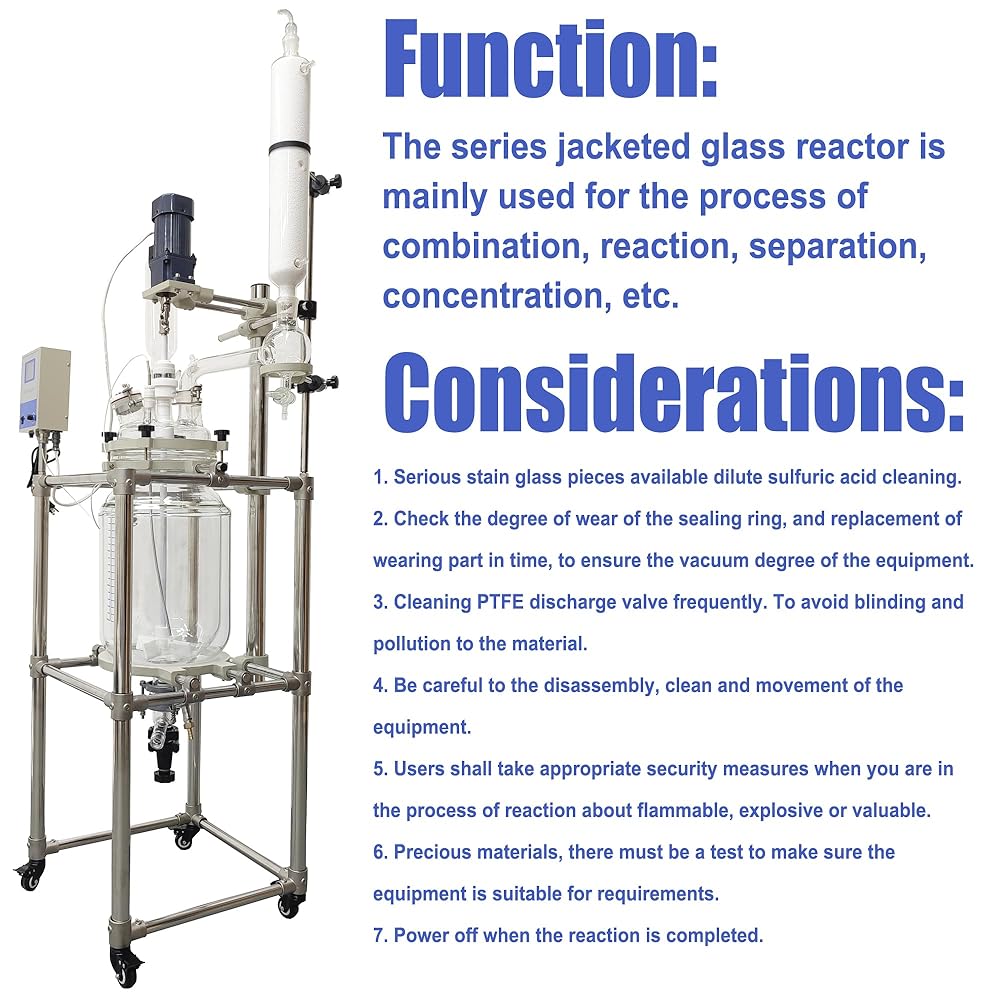 Function:

The series jacketed glass reactor is mainly used for the process of combination, reaction, separation, concentration, etc.

Considerations:

1. Serious stain glass pieces available dilute sulfuric acid cleaning.

2. Check the degree of wear of the sealing ring, and replacement of wearing part in time, to ensure the vacuum degree of the equipment.

3. Cleaning PTFE discharge valve frequently. To avoid blinding and pollution to the material.

4. Be careful to the disassembly, clean and movement of the equipment.

5. Users shall take appropriate security measures when you are in the process of reaction about flammable, explosive or valuable.

6. Precious materials, there must be a test to make sure the equipment is suitable for requirements.

7. Power off when the reaction is completed.