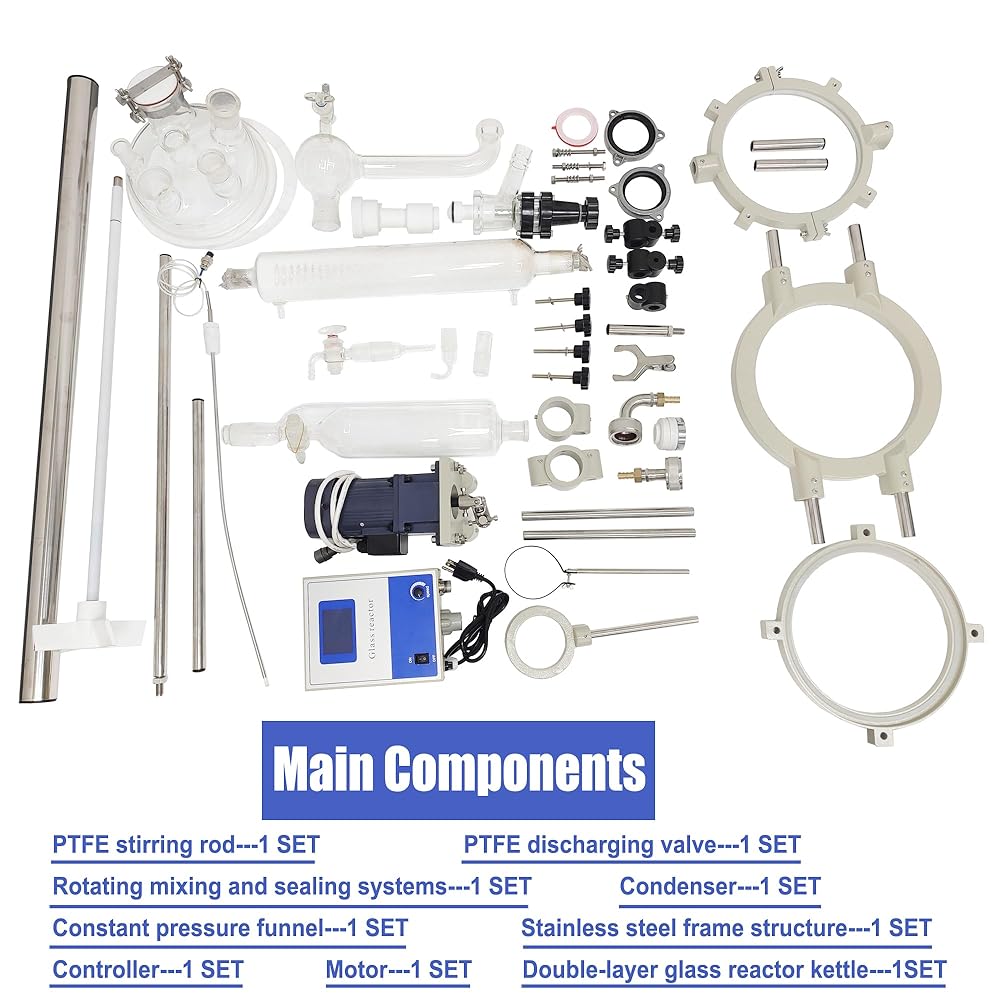 Glass reactor

Main Components

PTFE stirring rod---1 SET

PTFE discharging valve---1 SET

Rotating mixing and sealing systems---1 SET

Condenser---1 SET

Constant pressure funnel---1 SET

Stainless steel frame structure---1 SET

Controller---1 SET

Motor---1 SET

Double-layer glass reactor kettle---1SET