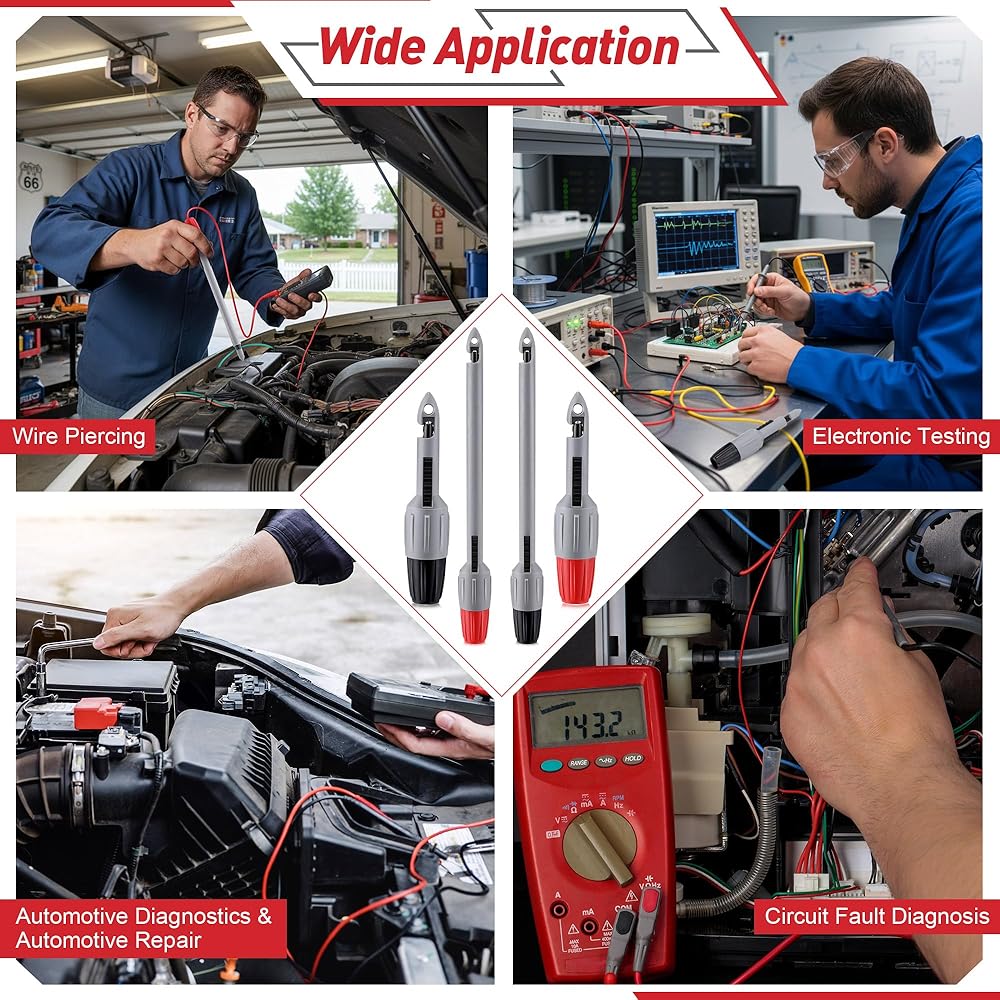 Wide Application

66

Wire Piercing

Electronic Testing

143.2

RANGE

HOLD

Automotive Diagnostics & Automotive Repair

Circuit Fault Diagnosis