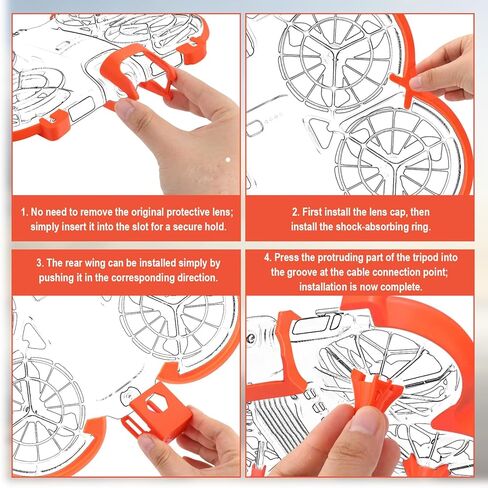 1. No need to remove the original protective lens; simply insert it into the slot for a secure hold.

2. First install the lens cap, then install the shock-absorbing ring.

3. The rear wing can be installed simply by pushing it in the corresponding direction.

4. Press the protruding part of the tripod into the groove at the cable connection point; installation is now complete.