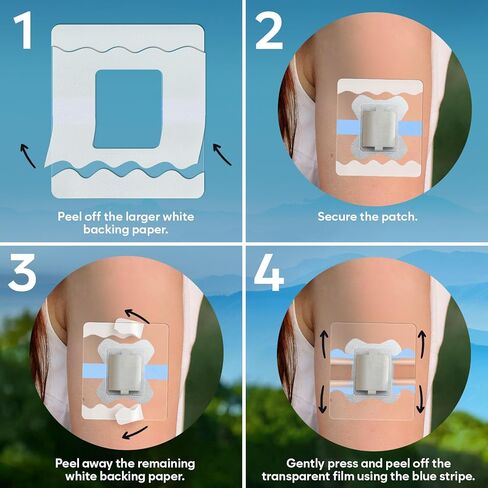 1

Peel off the larger white backing paper.

2

Secure the patch.

3

Peel away the remaining white backing paper.

4

Gently press and peel off the transparent film using the blue stripe.