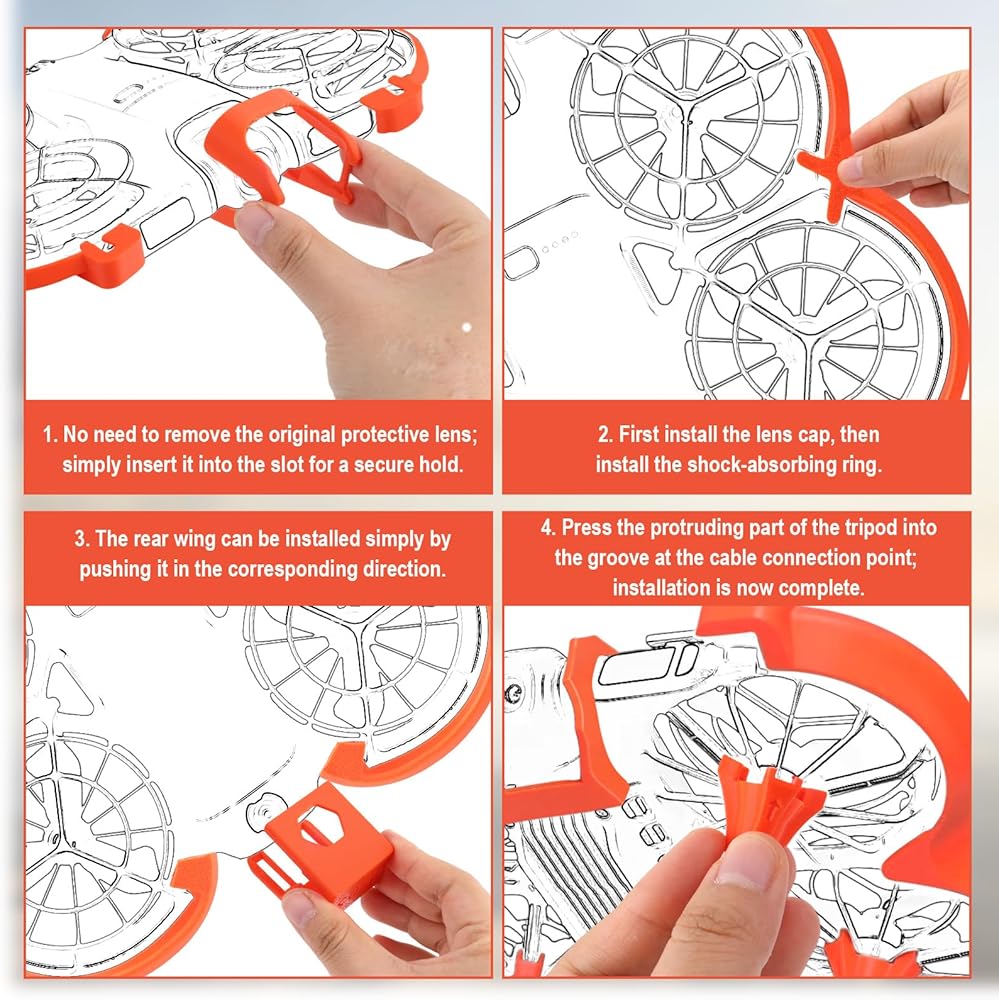 1. No need to remove the original protective lens; simply insert it into the slot for a secure hold.

2. First install the lens cap, then install the shock-absorbing ring.

3. The rear wing can be installed simply by pushing it in the corresponding direction.

4. Press the protruding part of the tripod into the groove at the cable connection point; installation is now complete.