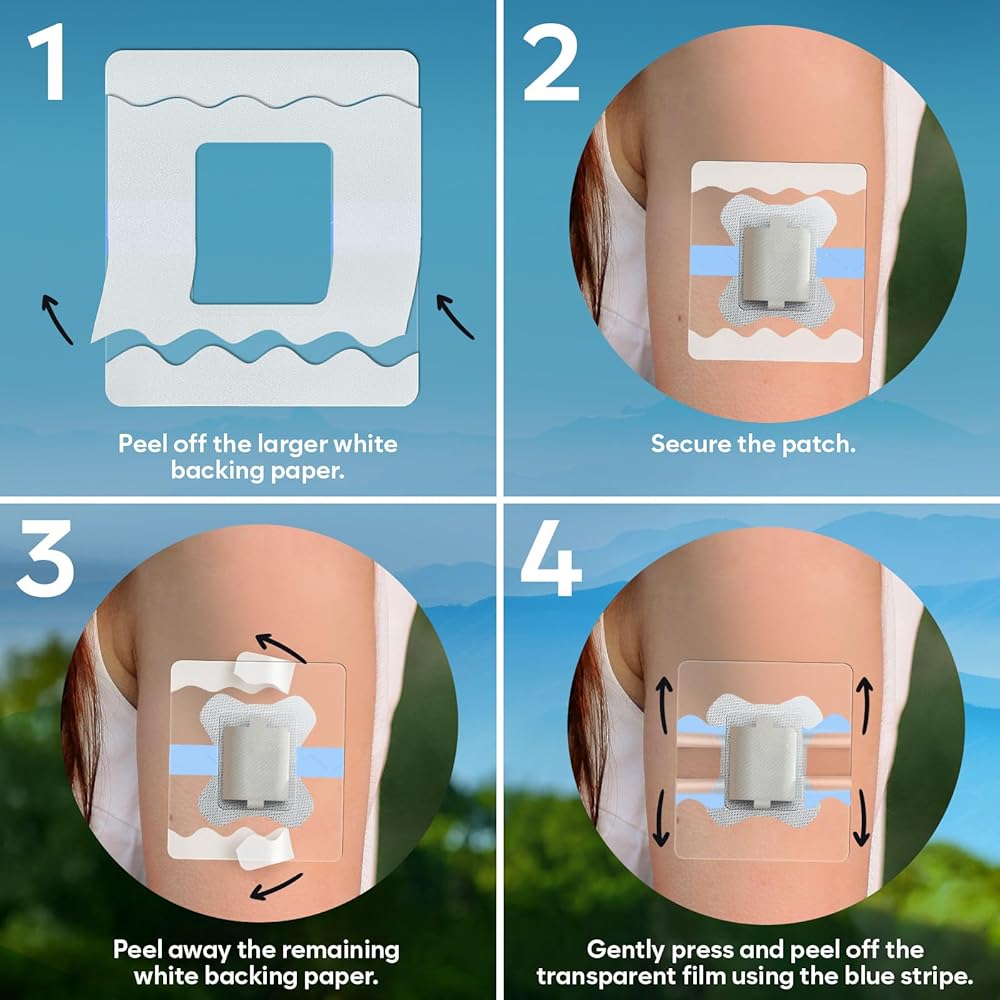 1

Peel off the larger white backing paper.

2

Secure the patch.

3

Peel away the remaining white backing paper.

4

Gently press and peel off the transparent film using the blue stripe.