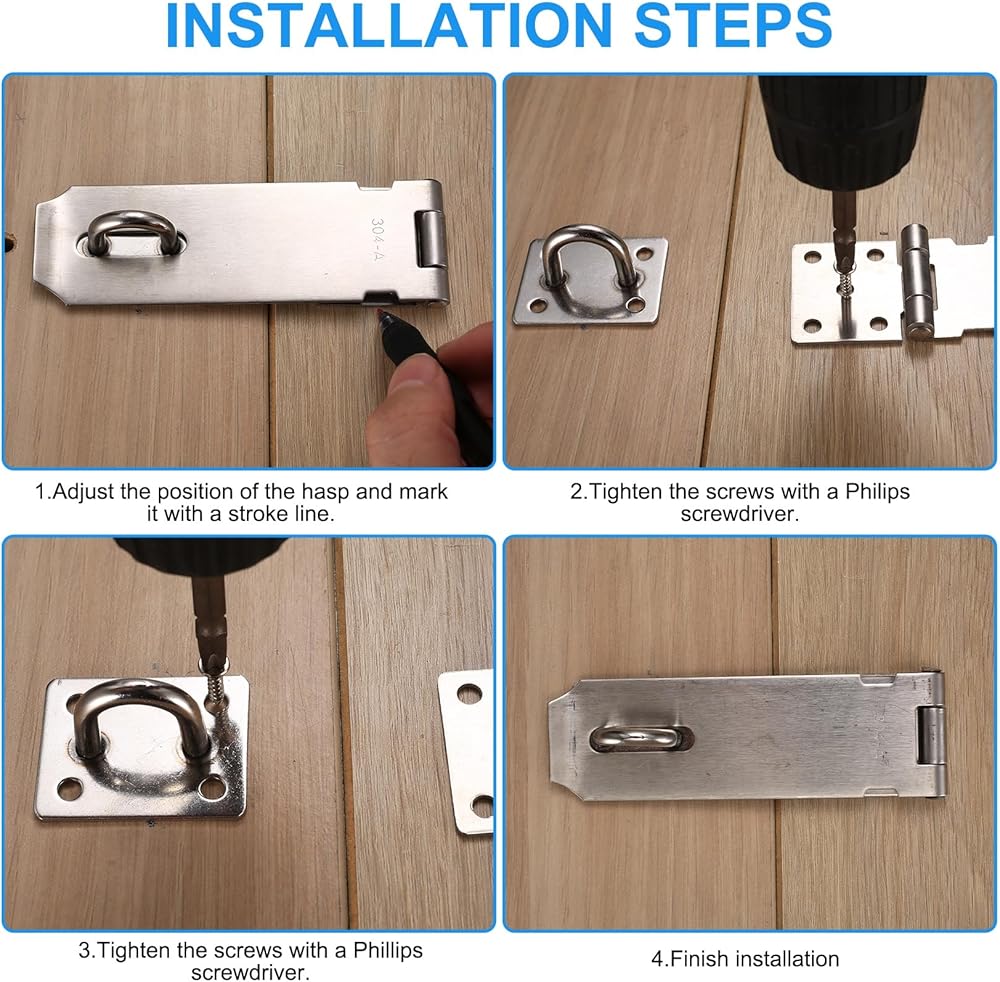 INSTALLATION STEPS

304-A

1.Adjust the position of the hasp and mark it with a stroke line.

2.Tighten the screws with a Philips screwdriver.

3.Tighten the screws with a Phillips screwdriver.

4.Finish installation