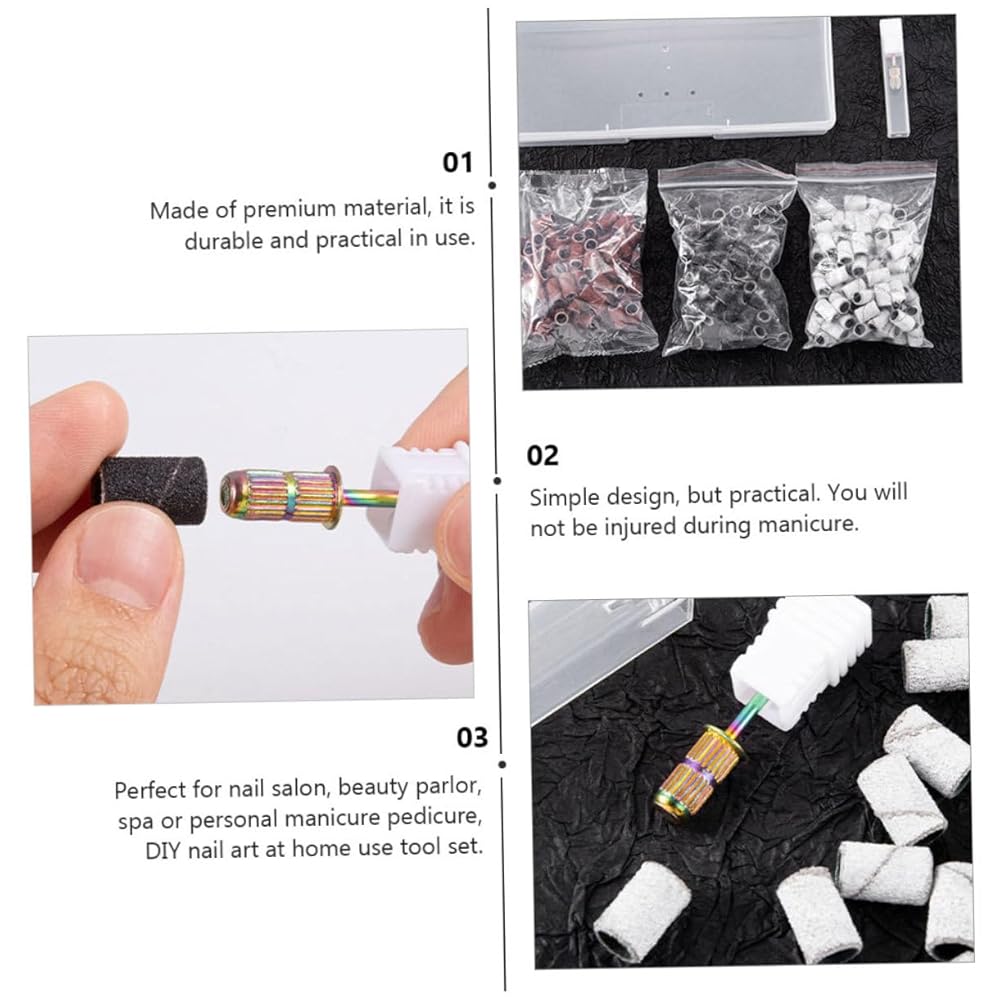 01

Made of premium material, it is durable and practical in use.

02

Simple design, but practical. You will not be injured during manicure.

03

Perfect for nail salon, beauty parlor, spa or personal manicure pedicure, DIY nail art at home use tool set.