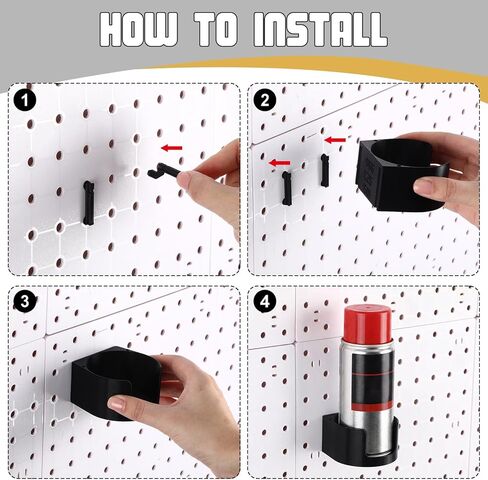 HOW TO INSTALL

1

2

3

4