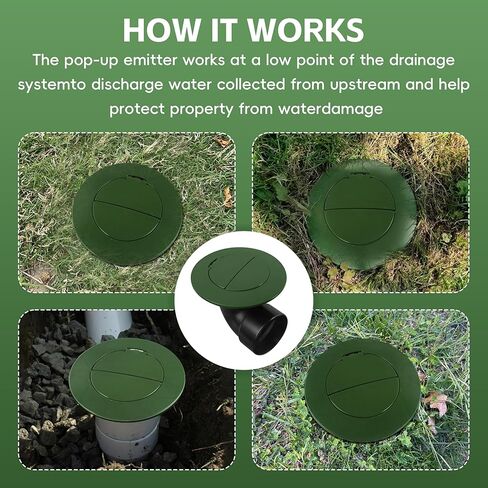 HOW IT WORKS

The pop-up emitter works at a low point of the drainage systemto discharge water collected from upstream and help protect property from waterdamage