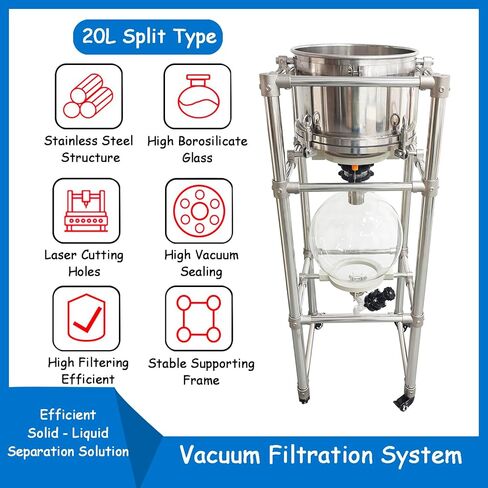 20L Split Type

Stainless Steel Structure

High Borosilicate Glass

Laser Cutting Holes

High Vacuum Sealing

High Filtering Efficient

Stable Supporting Frame

Efficient Solid - Liquid Separation Solution

Vacuum Filtration System