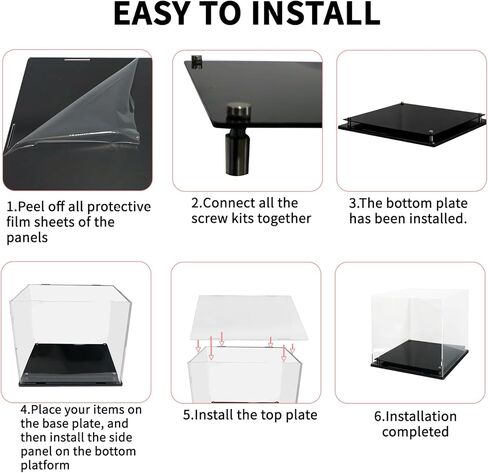 EASY TO INSTALL

1.Peel off all protective film sheets of the panels

2.Connect all the screw kits together

3.The bottom plate has been installed.

4.Place your items on the base plate, and then install the side panel on the bottom platform

5.Install the top plate

6.Installation completed