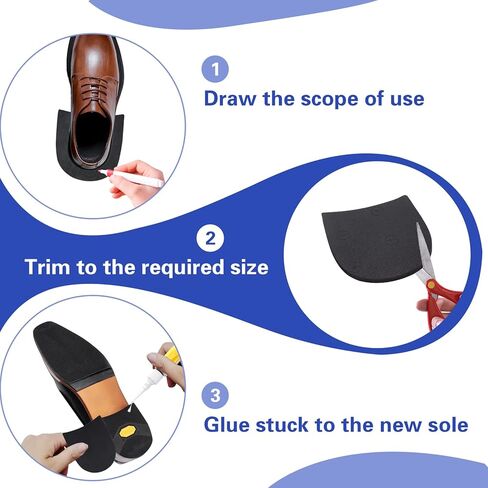 1
Draw the scope of use

2
Trim to the required size

3
Glue stuck to the new sole