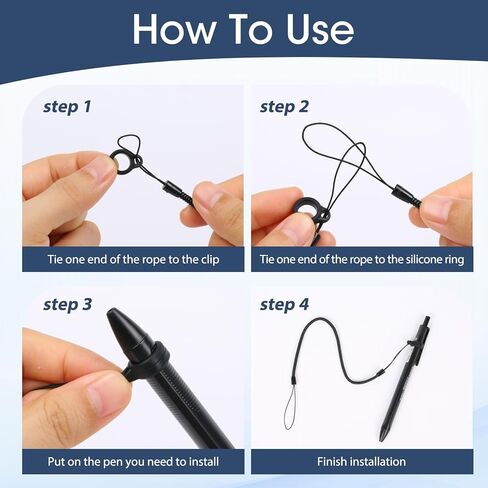 How To Use

step 1

Tie one end of the rope to the clip

step 2

Tie one end of the rope to the silicone ring

step 3

Put on the pen you need to install

step 4

Finish installation