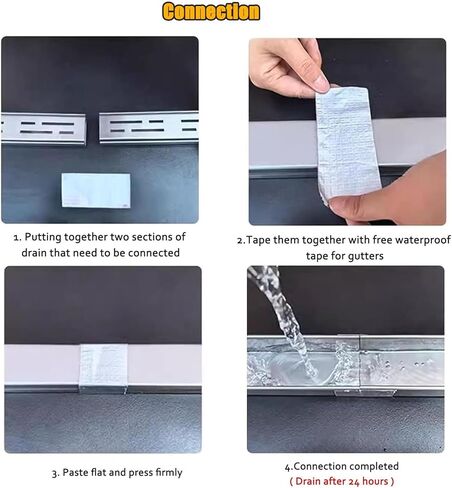 Connection

1. Putting together two sections of drain that need to be connected

2.Tape them together with free waterproof tape for gutters

3. Paste flat and press firmly

4.Connection completed
( Drain after 24 hours )