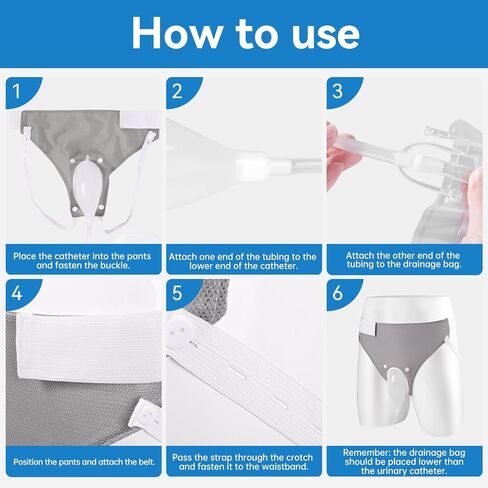 How to use

1

Place the catheter into the pants and fasten the buckle.

2

Attach one end of the tubing to the lower end of the catheter.

3

Attach the other end of the tubing to the drainage bag.

4

Position the pants and attach the belt.

5

Pass the strap through the crotch and fasten it to the waistband.

6

Remember: the drainage bag should be placed lower than the urinary catheter.